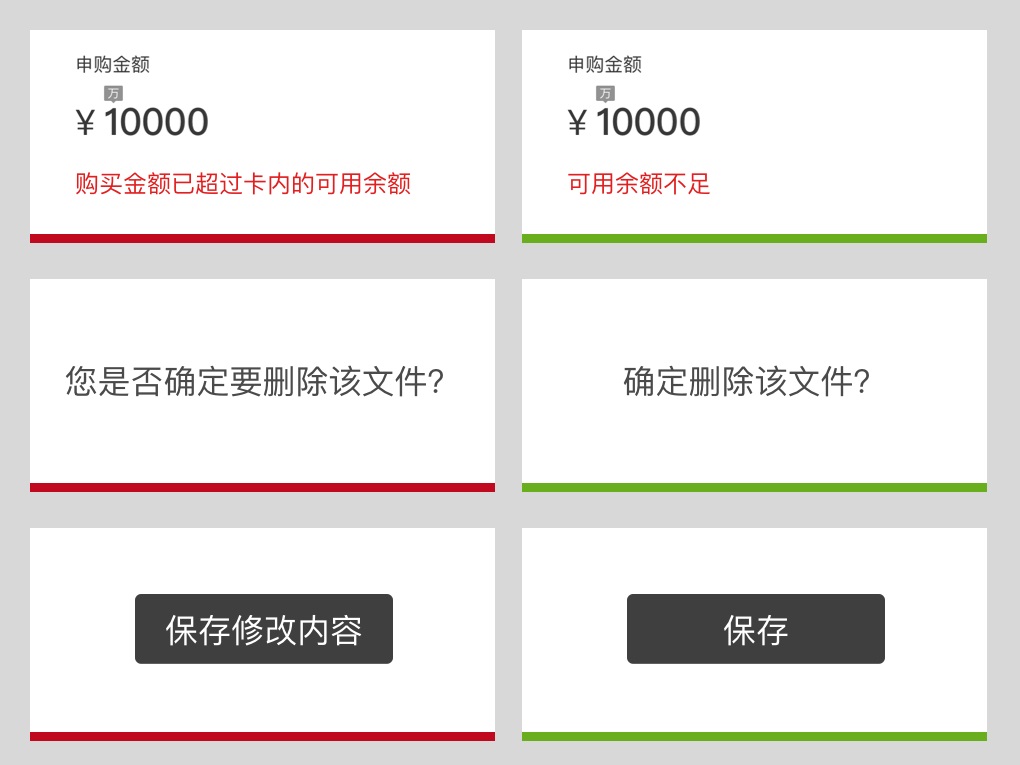 申购金额

万
¥ 10000

购买金额已超过卡内的可用余额

申购金额

万
¥ 10000

可用余额不足

您是否确定要删除该文件?

确定删除该文件?

保存修改内容

保存