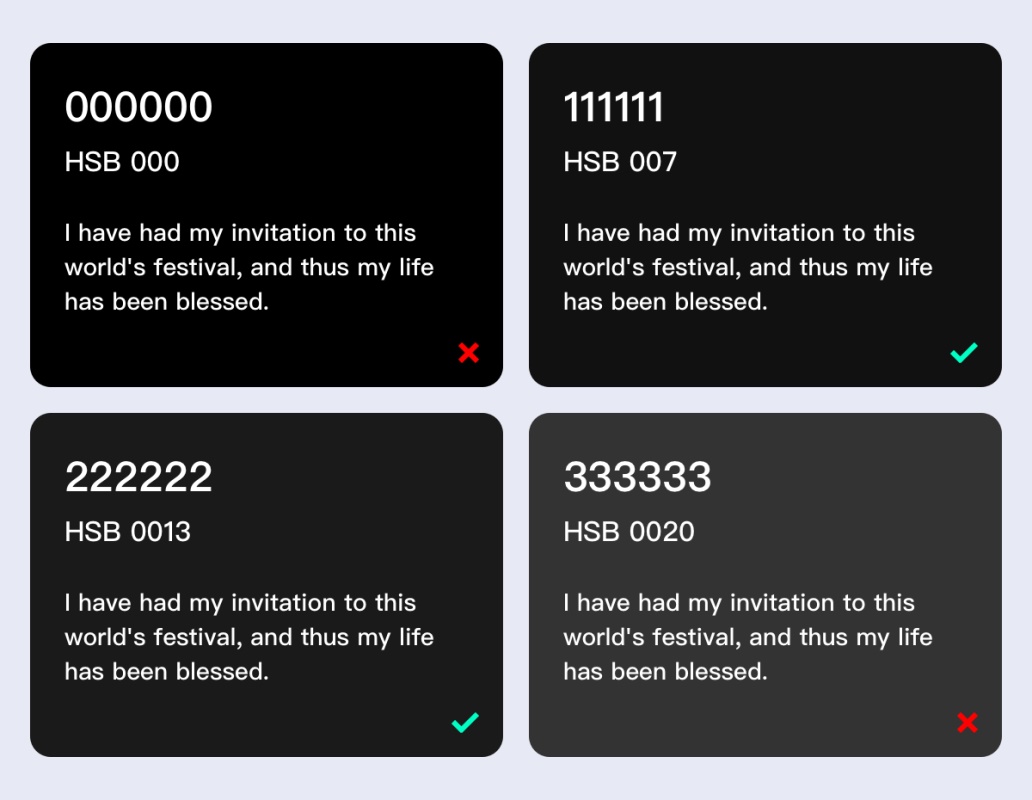 000000

HSB 000

I have had my invitation to this world's festival, and thus my life has been blessed.

111111

HSB 007

I have had my invitation to this world's festival, and thus my life has been blessed.

222222

HSB 0013

I have had my invitation to this world's festival, and thus my life has been blessed.

333333

HSB 0020

I have had my invitation to this world's festival, and thus my life has been blessed.