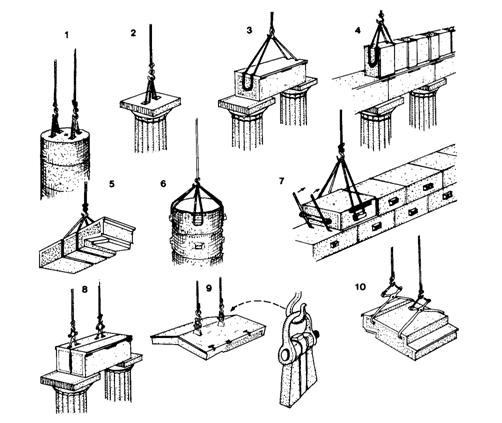 1
2
3
4
5
6
7
8
9
10