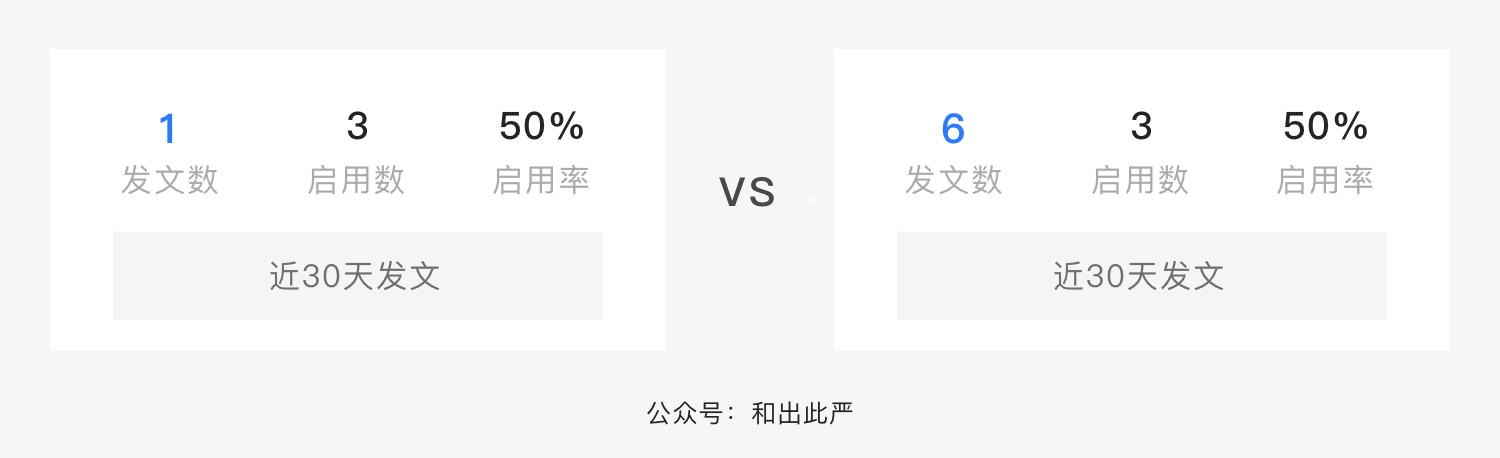 1
发文数

3
启用数

50%
启用率

近30天发文

VS

6
发文数

3
启用数

50%
启用率

近30天发文

公众号：和出此严