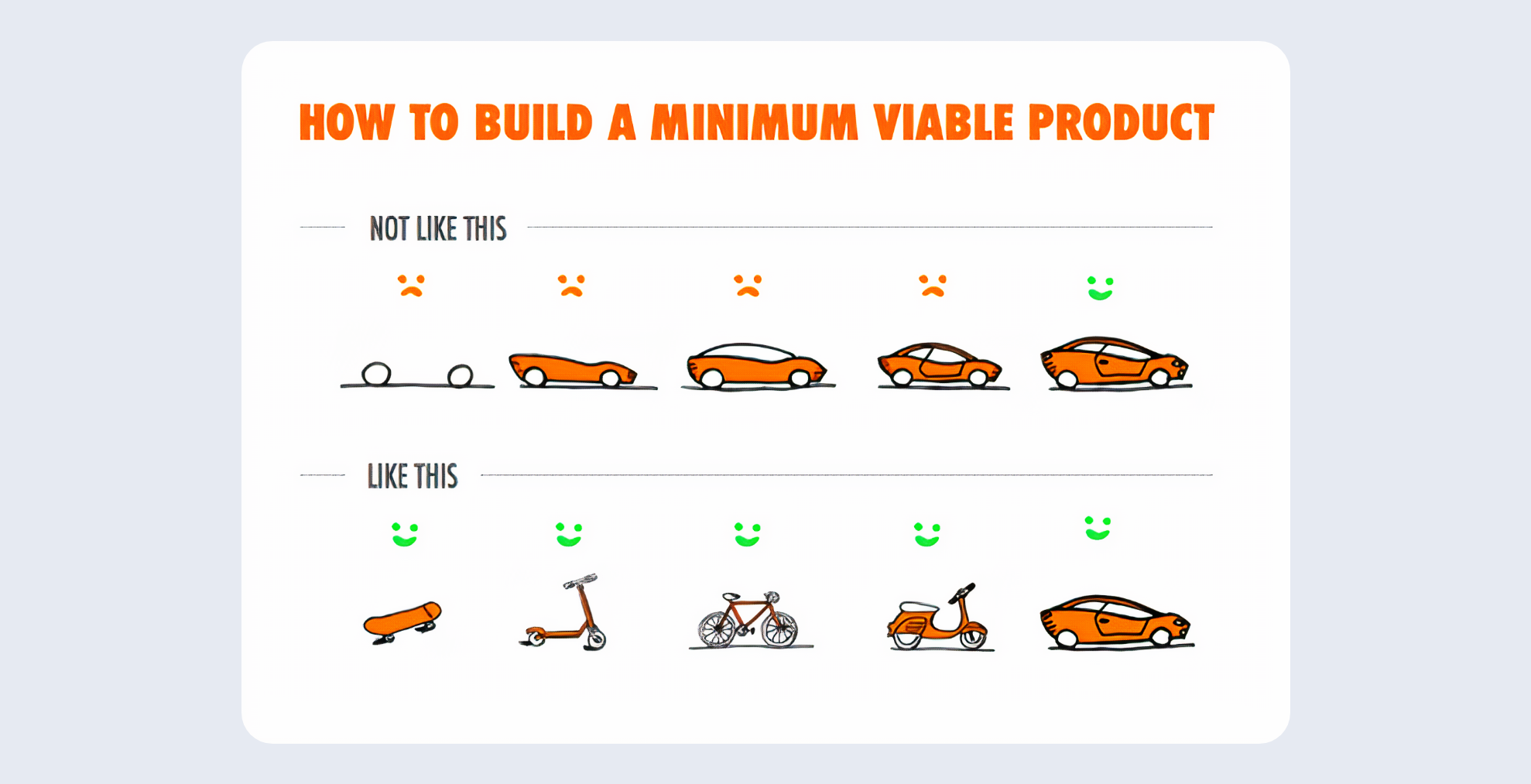 HOW TO BUILD A MINIMUM VIABLE PRODUCT

NOT LIKE THIS

LIKE THIS